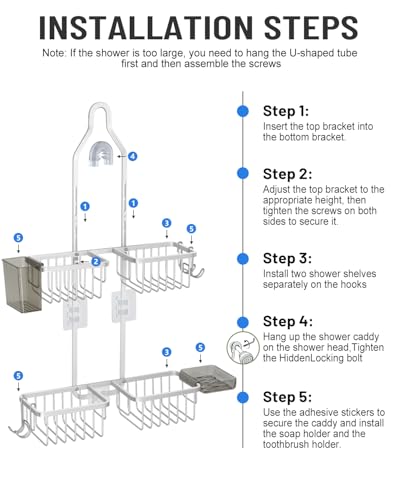 INSTALLATION STEPS

Note: If the shower is too large, you need to hang the U-shaped tube first and then assemble the screws

4
1
1
3
5
5
2
3
5
5

Step 1:
Insert the top bracket into the bottom bracket.

Step 2:
Adjust the top bracket to the appropriate height, then tighten the screws on both sides to secure it.

Step 3:
Install two shower shelves separately on the hooks

Step 4:
Hang up the shower caddy on the shower head,Tighten the HiddenLocking bolt

Step 5:
Use the adhesive stickers to secure the caddy and install the soap holder and the toothbrush holder.