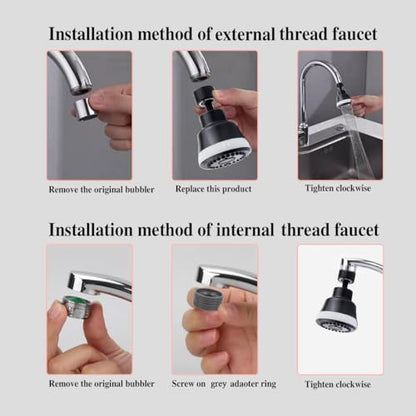 Installation method of external thread faucet

Remove the original bubbler

Replace this product

Tighten clockwise

Installation method of internal thread faucet

Remove the original bubbler

Screw on grey adaoter ring

Tighten clockwise