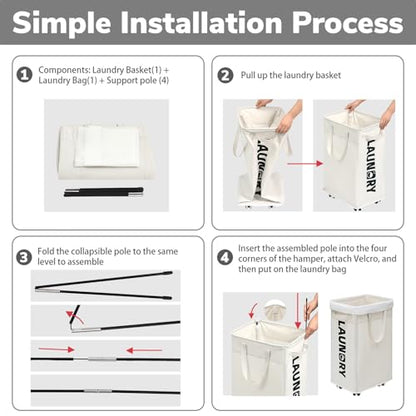 Simple Installation Process

1 Components: Laundry Basket(1) + Laundry Bag(1) + Support pole (4)

2 Pull up the laundry basket

LAUNDRY

LAUNDRY

3 Fold the collapsible pole to the same level to assemble

4 Insert the assembled pole into the four corners of the hamper, attach Velcro, and then put on the laundry bag

LAUNDRY

LAUNDRY