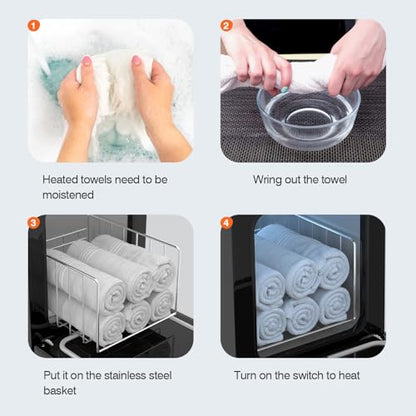 1

Heated towels need to be moistened

2

Wring out the towel

3

Put it on the stainless steel basket

4

Turn on the switch to heat