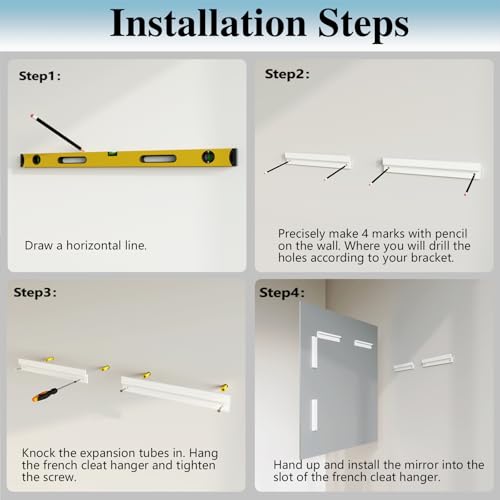 Installation Steps

Step1:

Draw a horizontal line.

Step2:

Precisely make 4 marks with pencil on the wall. Where you will drill the holes according to your bracket.

Step3:

Knock the expansion tubes in. Hang the french cleat hanger and tighten the screw.

Step4:

Hand up and install the mirror into the slot of the french cleat hanger.