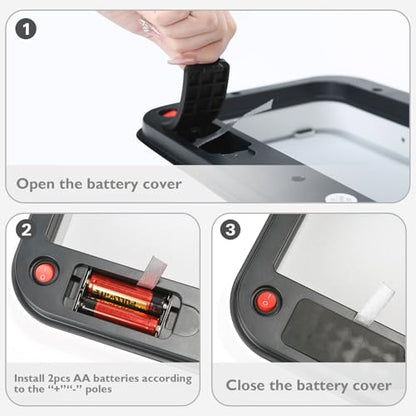 1

Open the battery cover

2

Install 2pcs AA batteries according to the "+""-" poles

3

Close the battery cover