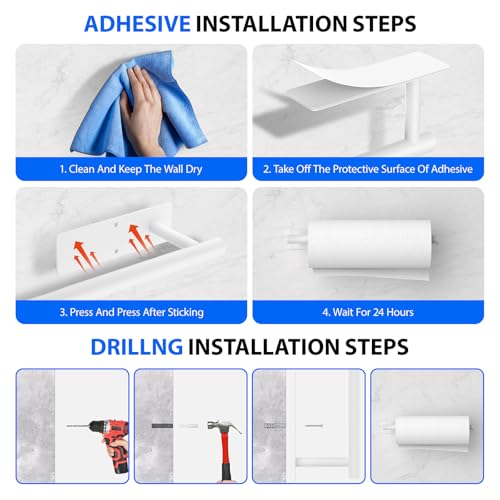 ADHESIVE INSTALLATION STEPS

1. Clean And Keep The Wall Dry

2. Take Off The Protective Surface Of Adhesive

3. Press And Press After Sticking

4. Wait For 24 Hours

DRILLNG INSTALLATION STEPS