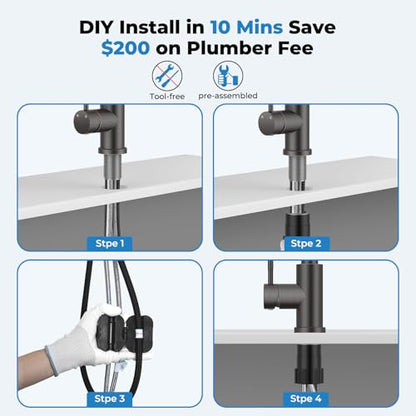 DIY Install in 10 Mins Save $200 on Plumber Fee

Tool-free

pre-assembled

Stpe 1

Stpe 2

Stpe 3

Stpe 4