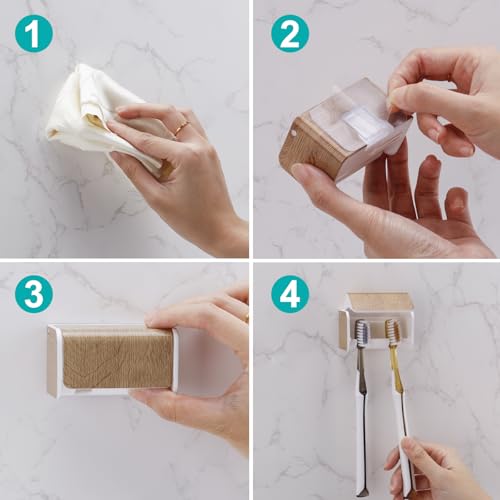 1

2

3

4