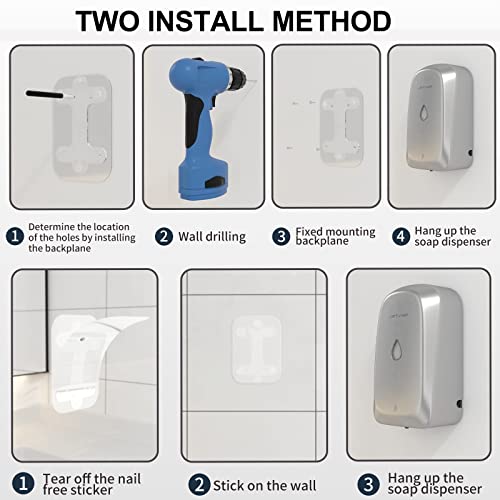 TWO INSTALL METHOD

1 Determine the location of the holes by installing the backplane

2 Wall drilling

3 Fixed mounting backplane

4 Hang up the soap dispenser

1 Tear off the nail free sticker

2 Stick on the wall

3 Hang up the soap dispenser