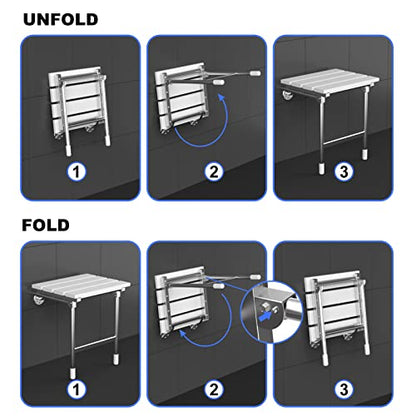 UNFOLD

1

2

3

FOLD

1

2

3