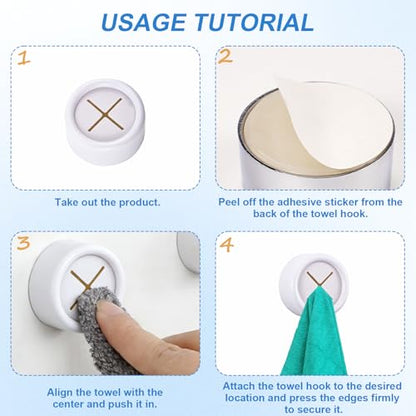 USAGE TUTORIAL

1

Take out the product.

2

Peel off the adhesive sticker from the back of the towel hook.

3

Align the towel with the center and push it in.

4

Attach the towel hook to the desired location and press the edges firmly to secure it.