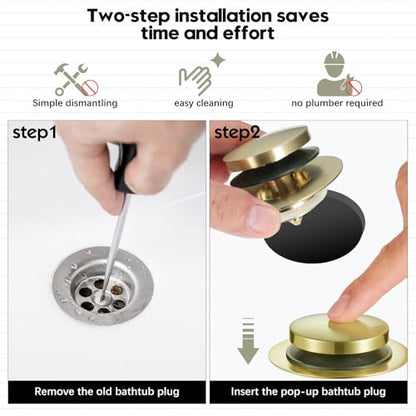 Two-step installation saves time and effort

Simple dismantling

easy cleaning

no plumber required

step1

Remove the old bathtub plug

step2

Insert the pop-up bathtub plug