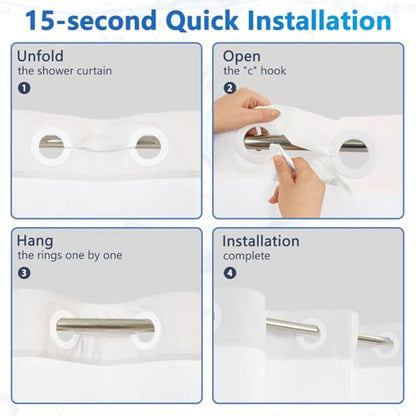 15-second Quick Installation

Unfold
the shower curtain
1

Open
the "c" hook
2

Hang
the rings one by one
3

Installation
complete
4