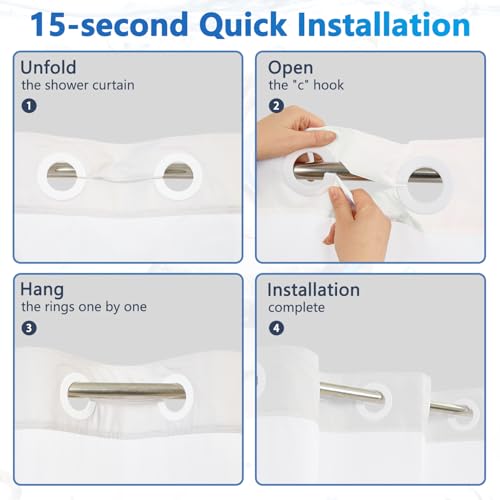 15-second Quick Installation

Unfold
the shower curtain
1

Open
the "c" hook
2

Hang
the rings one by one
3

Installation
complete
4