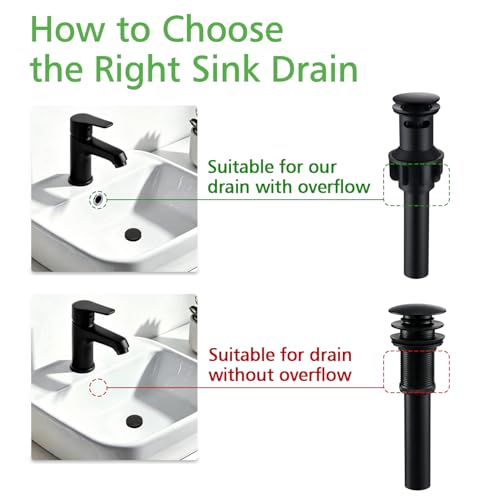 How to Choose the Right Sink Drain

Suitable for our drain with overflow

Suitable for drain without overflow