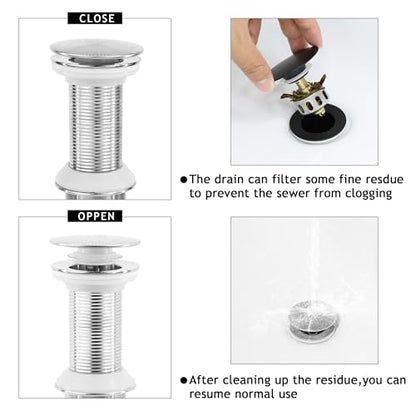 CLOSE

●The drain can filter some fine resdue to prevent the sewer from clogging

OPPEN

●After cleaning up the residue,you can resume normal use