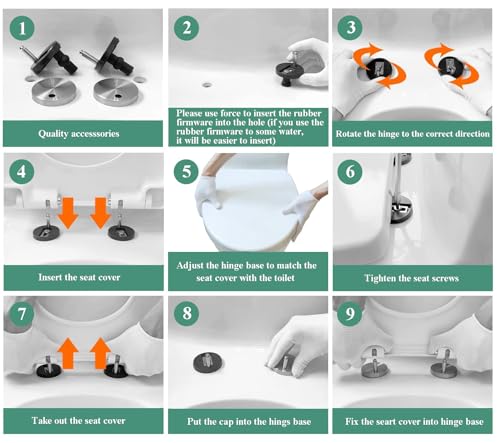 1

Quality accessories

2

Please use force to insert the rubber firmware into the hole (if you use the rubber firmware to some water, it will be easier to insert)

3

Rotate the hinge to the correct direction

4

Insert the seat cover

5

Adjust the hinge base to match the seat cover with the toilet

6

Tighten the seat screws

7

Take out the seat cover

8

Put the cap into the hings base

9

Fix the seart cover into hinge base