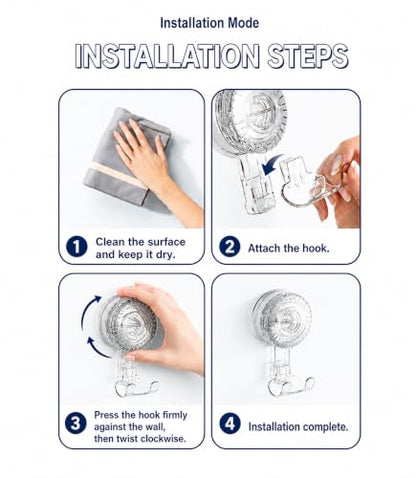 Installation Mode

INSTALLATION STEPS

1 Clean the surface and keep it dry.

2 Attach the hook.

3 Press the hook firmly against the wall, then twist clockwise.

4 Installation complete.