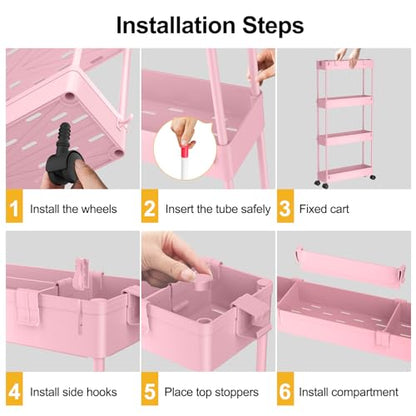 Installation Steps

1 Install the wheels

2 Insert the tube safely

3 Fixed cart

4 Install side hooks

5 Place top stoppers

6 Install compartment