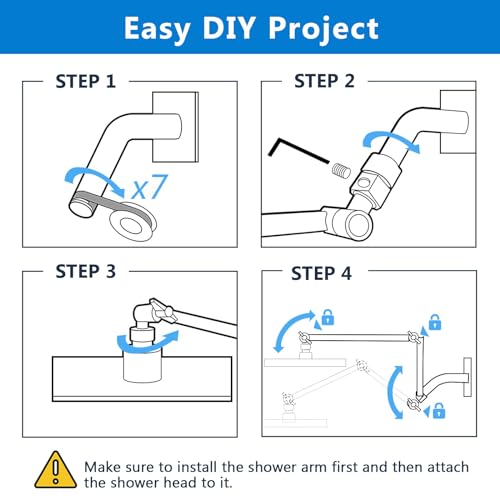 Easy DIY Project

STEP 1

x7

STEP 2

STEP 3

STEP 4

Make sure to install the shower arm first and then attach the shower head to it.