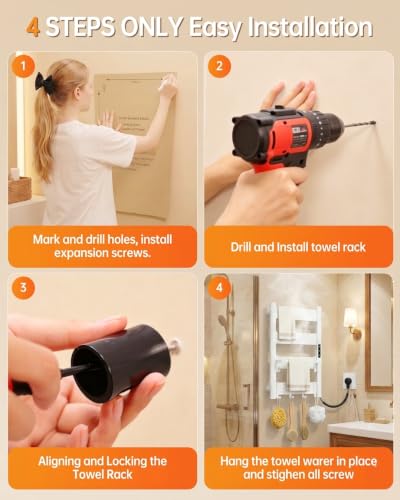 4 STEPS ONLY Easy Installation

1

Mark and drill holes, install expansion screws.

2

Drill and Install towel rack

3

Aligning and Locking the Towel Rack

4

Hang the towel warer in place and stighen all screw