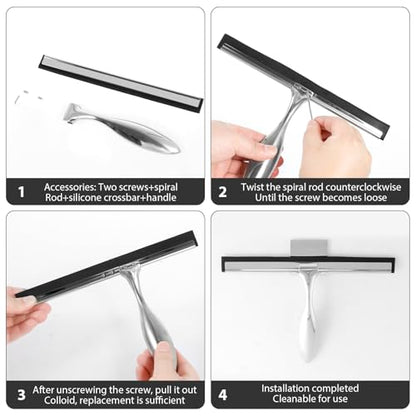 1 Accessories: Two screws+spiral Rod+silicone crossbar+handle

2 Twist the spiral rod counterclockwise Until the screw becomes loose

3 After unscrewing the screw, pull it out Colloid, replacement is sufficient

4 Installation completed Cleanable for use