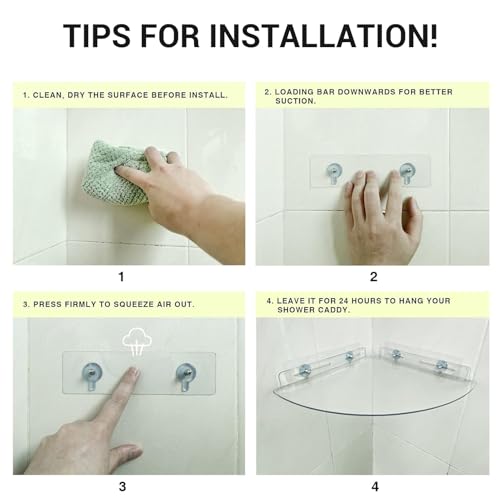 TIPS FOR INSTALLATION!

1. CLEAN, DRY THE SURFACE BEFORE INSTALL.

1

2. LOADING BAR DOWNWARDS FOR BETTER SUCTION.

2

3. PRESS FIRMLY TO SQUEEZE AIR OUT.

3

4. LEAVE IT FOR 24 HOURS TO HANG YOUR SHOWER CADDY.

4