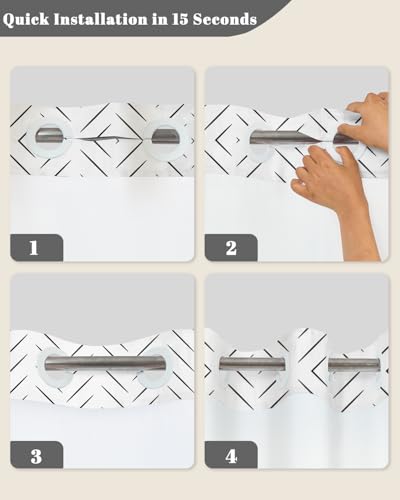 Quick Installation in 15 Seconds

1

2

3

4