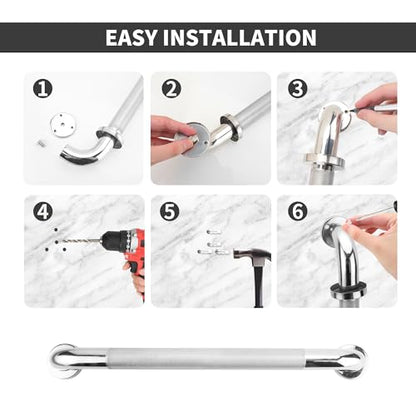 EASY INSTALLATION

1

2

3

4

5

6