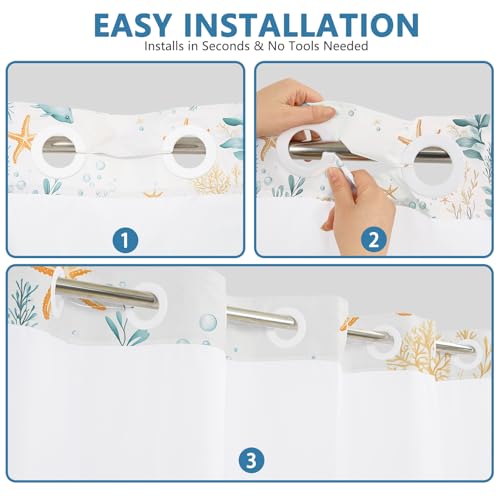 EASY INSTALLATION
Installs in Seconds & No Tools Needed

1

2

3