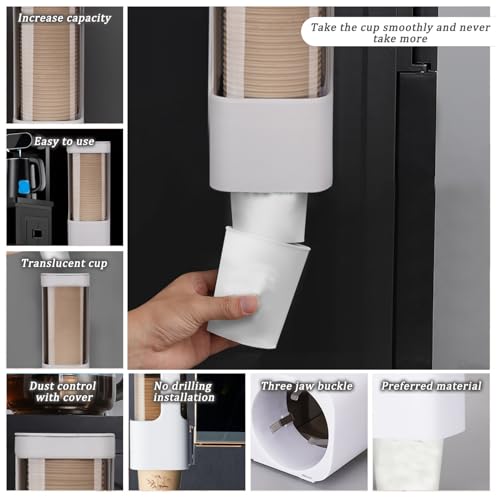 Increase capacity

Easy to use

Translucent cup

Take the cup smoothly and never take more

Dust control with cover

No drilling installation

Three jaw buckle

Preferred material