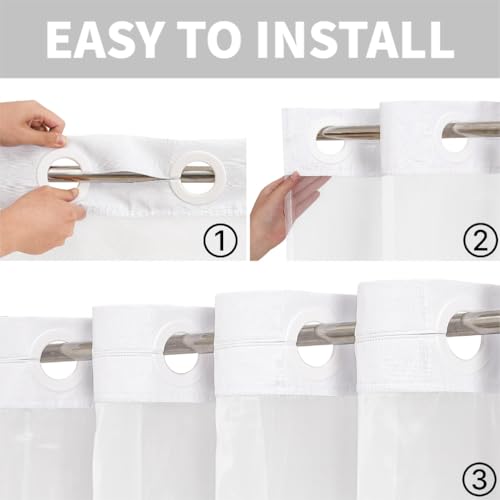 EASY TO INSTALL

①

②

③