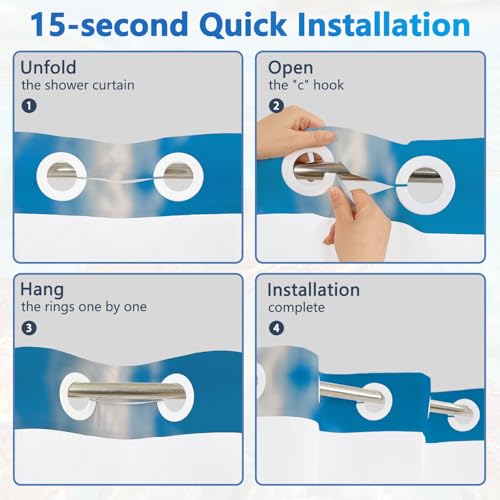 15-second Quick Installation

Unfold
the shower curtain
1

Open
the "c" hook
2

Hang
the rings one by one
3

Installation
complete
4