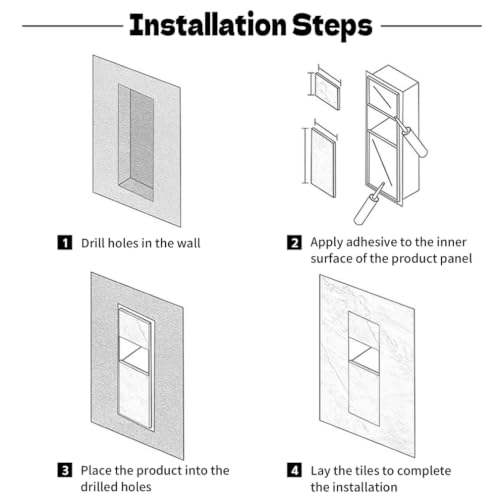 Installation Steps

1 Drill holes in the wall

2 Apply adhesive to the inner surface of the product panel

3 Place the product into the drilled holes

4 Lay the tiles to complete the installation