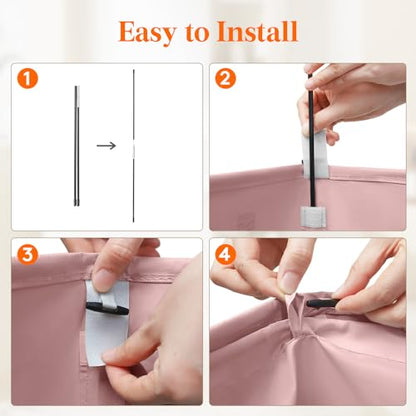 Easy to Install

1

2

3

4