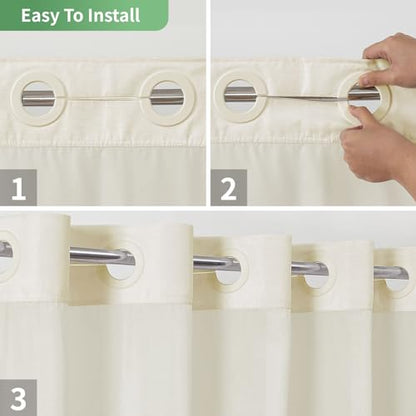 Easy To Install

1

2

3