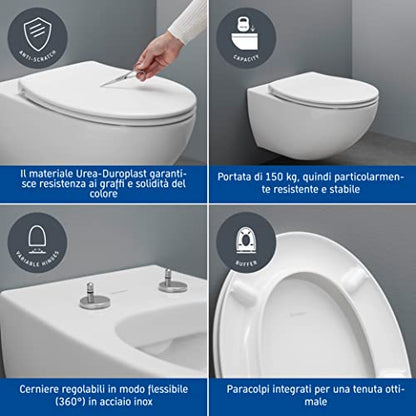 ANTI-SCRATCH

Il materiale Urea-Duroplast garantisce resistenza ai graffi e solidità del colore

CAPACITY

Portata di 150 kg, quindi particolarmente resistente e stabile

VARIABLE HINGES

Cerniere regolabili in modo flessibile (360°) in acciaio inox

BUFFER

Paracolpi integrati per una tenuta ottimale