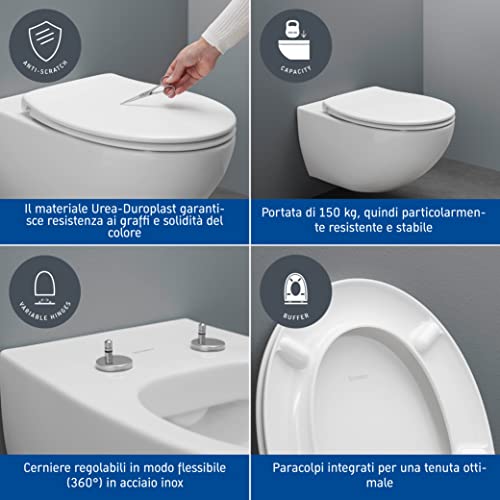 ANTI-SCRATCH

Il materiale Urea-Duroplast garantisce resistenza ai graffi e solidità del colore

CAPACITY

Portata di 150 kg, quindi particolarmente resistente e stabile

VARIABLE HINGES

Cerniere regolabili in modo flessibile (360°) in acciaio inox

BUFFER

Paracolpi integrati per una tenuta ottimale