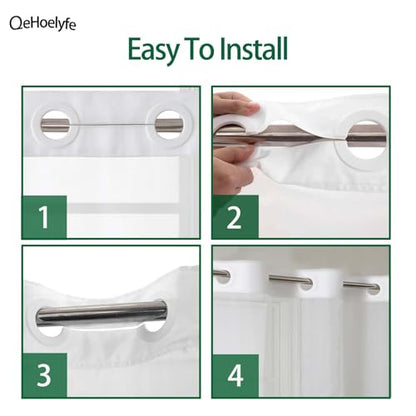 QeHoelyfe

Easy To Install

1

2

3

4