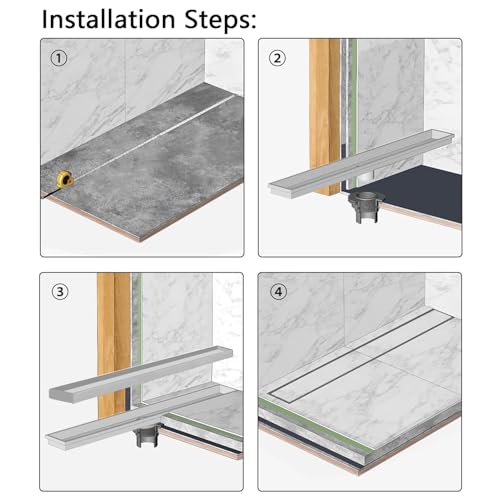 Installation Steps:

①

②

③

④