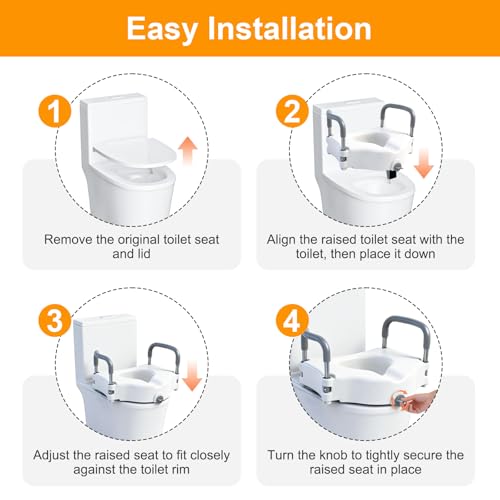 Easy Installation

1

Remove the original toilet seat and lid

2

Align the raised toilet seat with the toilet, then place it down

3

Adjust the raised seat to fit closely against the toilet rim

4

Turn the knob to tightly secure the raised seat in place