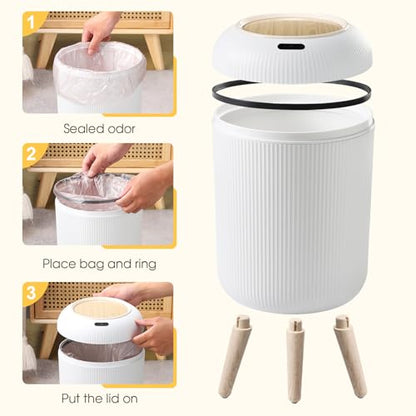 1

Sealed odor

2

Place bag and ring

3

Put the lid on