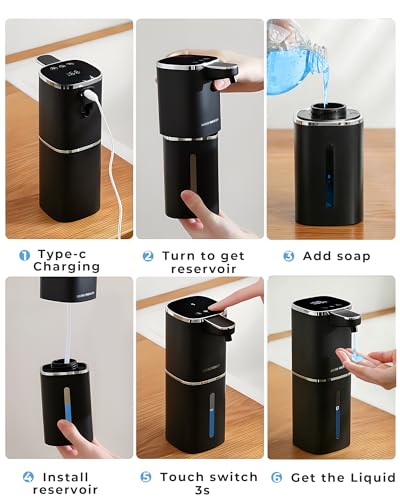 1 Type-c Charging

2 Turn to get reservoir

3 Add soap

4 Install reservoir

5 Touch switch 3s

6 Get the Liquid