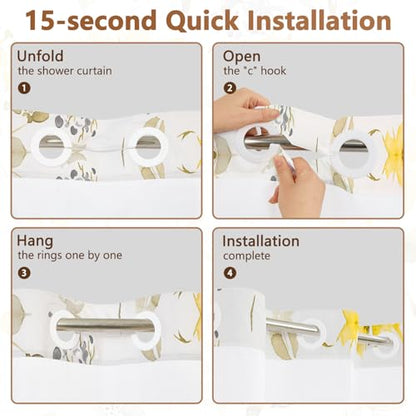 15-second Quick Installation

Unfold
the shower curtain
1

Open
the "c" hook
2

Hang
the rings one by one
3

Installation
complete
4