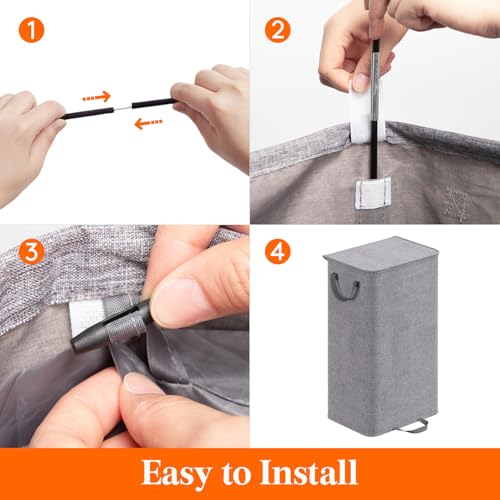 1

2

3

4

Easy to Install