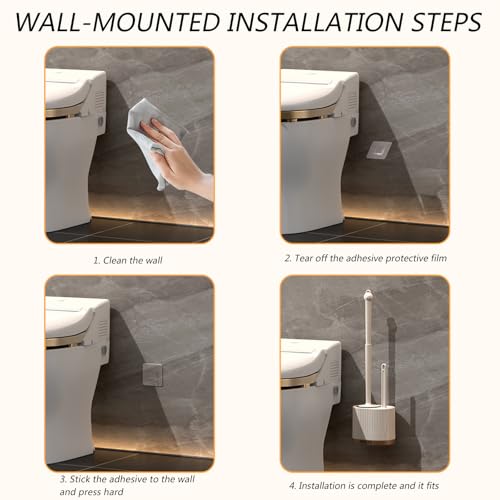 WALL-MOUNTED INSTALLATION STEPS

1. Clean the wall

2. Tear off the adhesive protective film

3. Stick the adhesive to the wall and press hard

4. Installation is complete and it fits