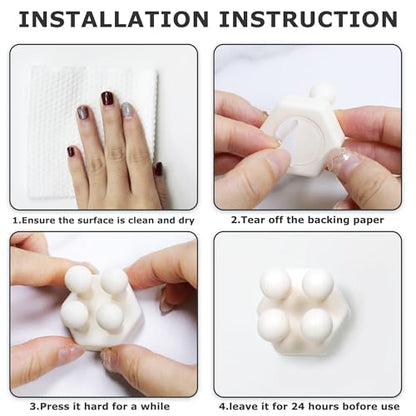 INSTALLATION INSTRUCTION

1.Ensure the surface is clean and dry

2.Tear off the backing paper

3.Press it hard for a while

4.leave it for 24 hours before use