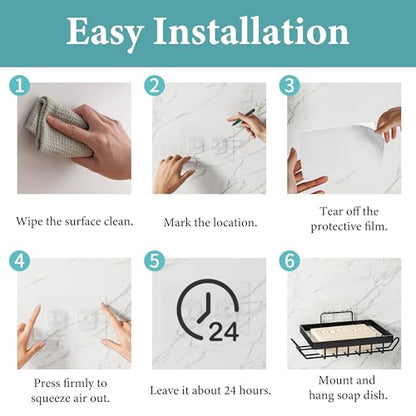 Easy Installation

1

Wipe the surface clean.

2

Mark the location.

3

Tear off the protective film.

4

Press firmly to squeeze air out.

5

24

Leave it about 24 hours.

6

Mount and hang soap dish.