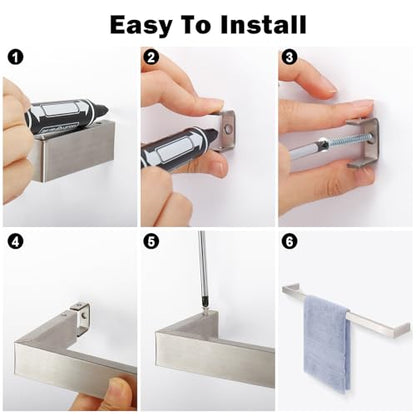 Easy To Install

1

2

3

4

5

6