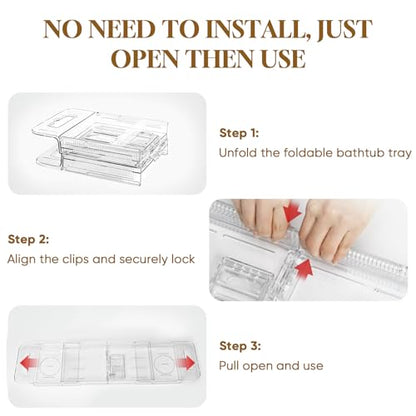 NO NEED TO INSTALL, JUST OPEN THEN USE

Step 1:
Unfold the foldable bathtub tray

Step 2:
Align the clips and securely lock

Step 3:
Pull open and use