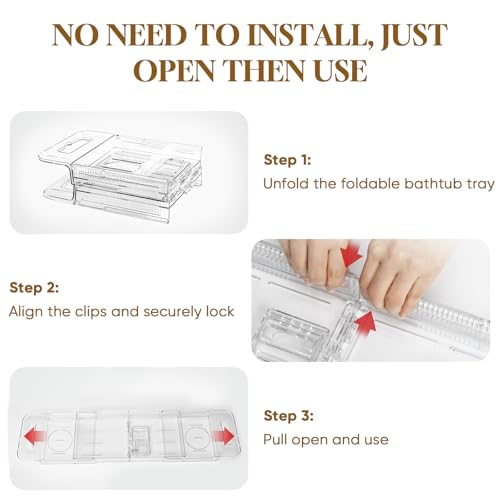 NO NEED TO INSTALL, JUST OPEN THEN USE

Step 1:
Unfold the foldable bathtub tray

Step 2:
Align the clips and securely lock

Step 3:
Pull open and use