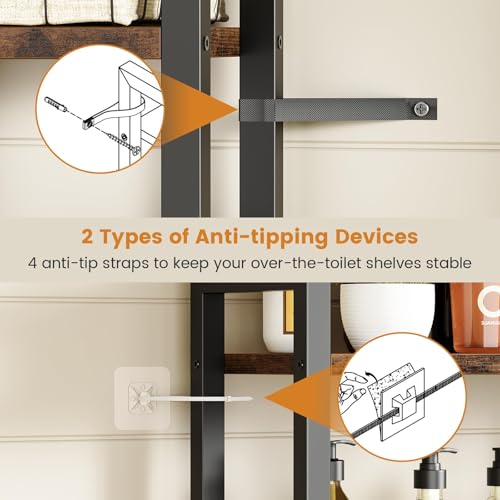 2 Types of Anti-tipping Devices

4 anti-tip straps to keep your over-the-toilet shelves stable