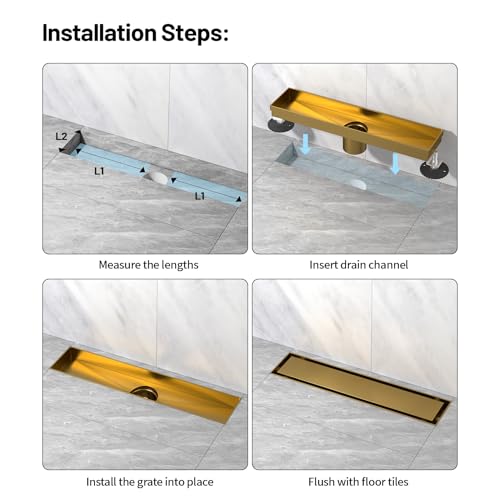 Installation Steps:

L2

L1

L1

Measure the lengths

Insert drain channel

Install the grate into place

Flush with floor tiles